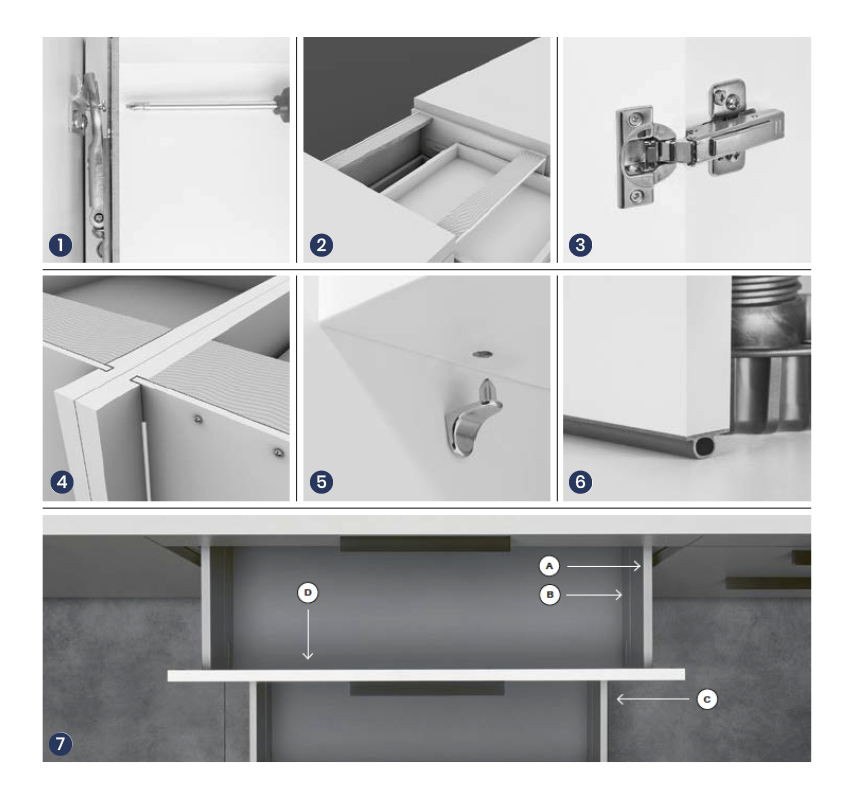 1

2

3

4

5

6

A

B

D

C

7